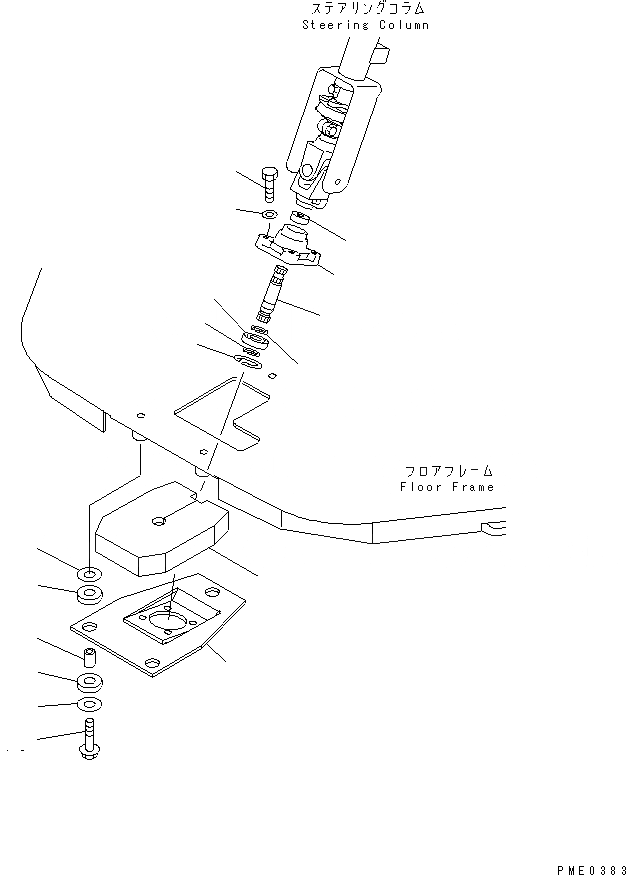 ステアリングコラム
Steering Column

フロアフレーム
Floor Frame

PME0383