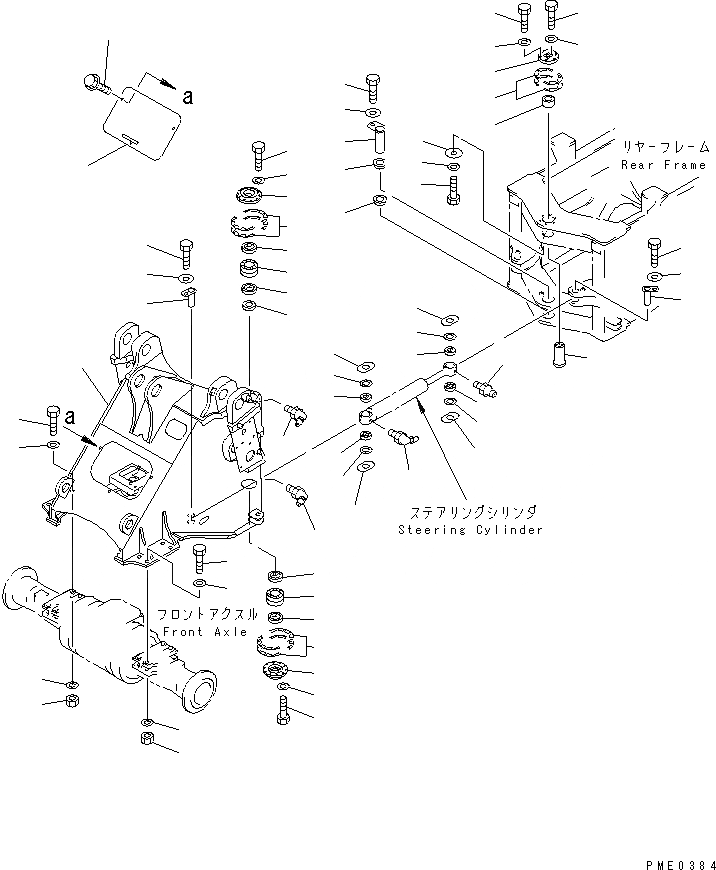 a

リヤーフレーム
Rear Frame

a

ステアリングシリンダ
Steering Cylinder

フロントアクスル
Front Axle

PME0384