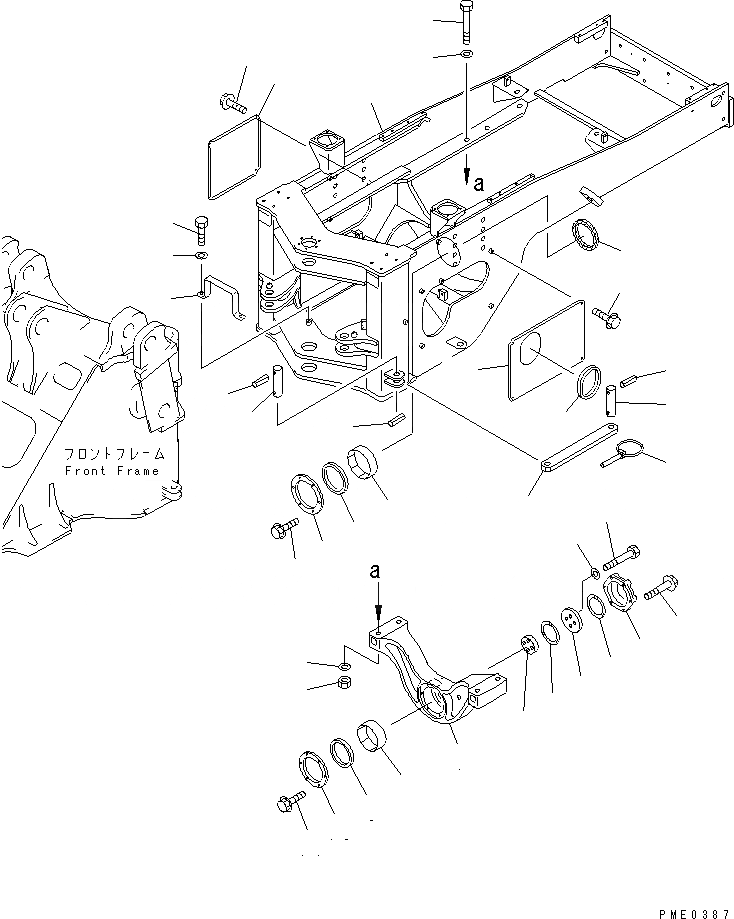 a

フロントフレーム
Front Frame

a

PME0387