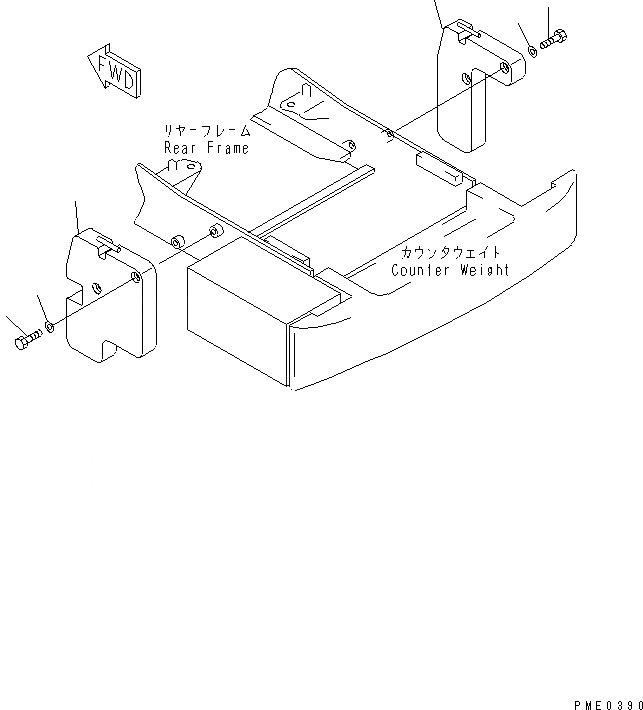 FWD

リヤーフレーム
Rear Frame

カウンタウェイト
Counter Weight

PME0390