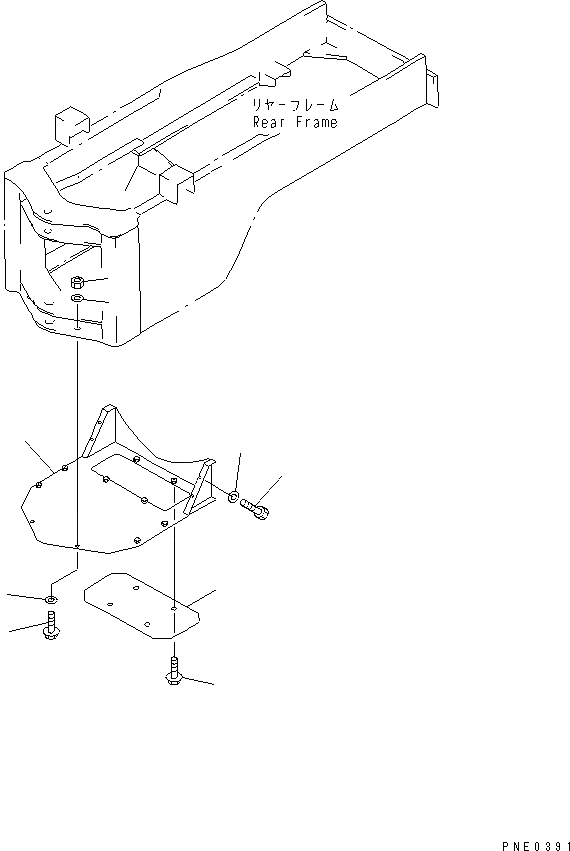 リヤーフレーム
Rear Frame

PNE0391