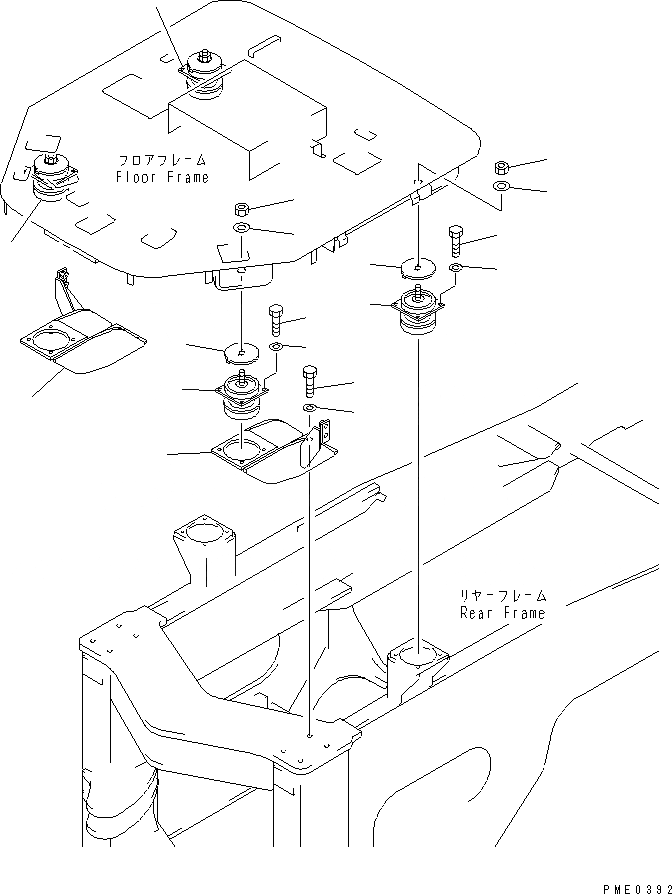 フロアフレーム
Floor Frame

リヤーフレーム
Rear Frame

PME0392