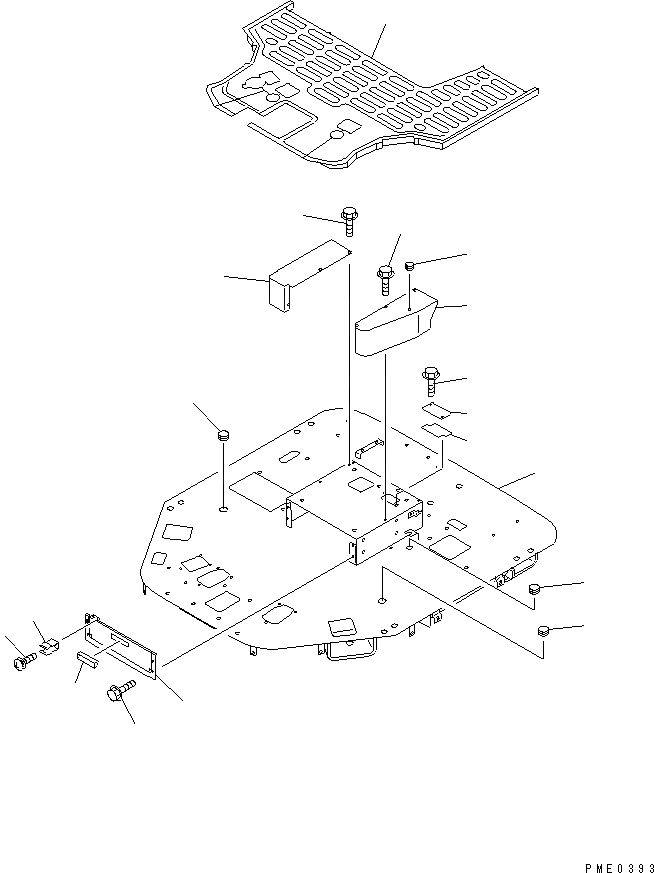 PME0393