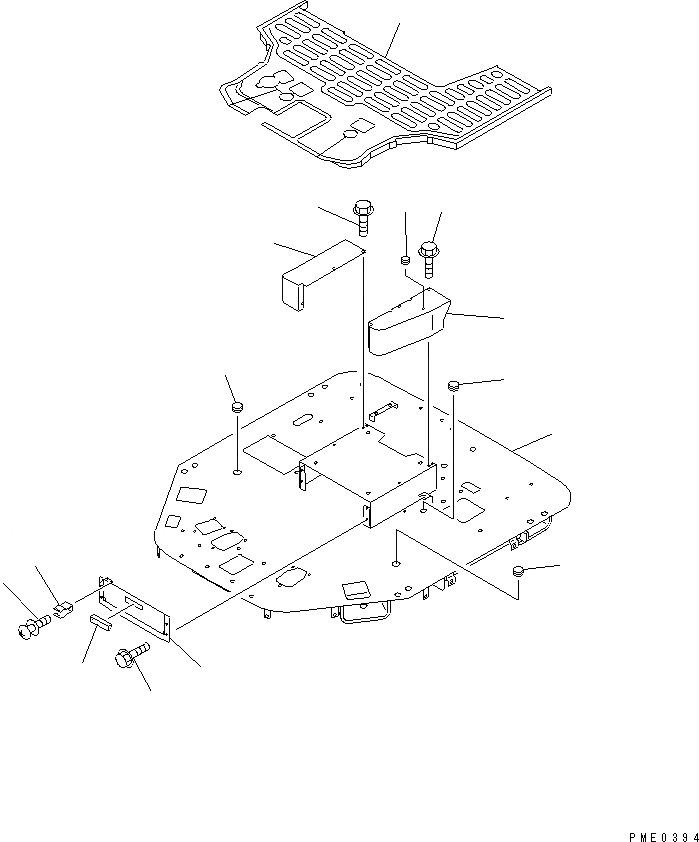 PME0394