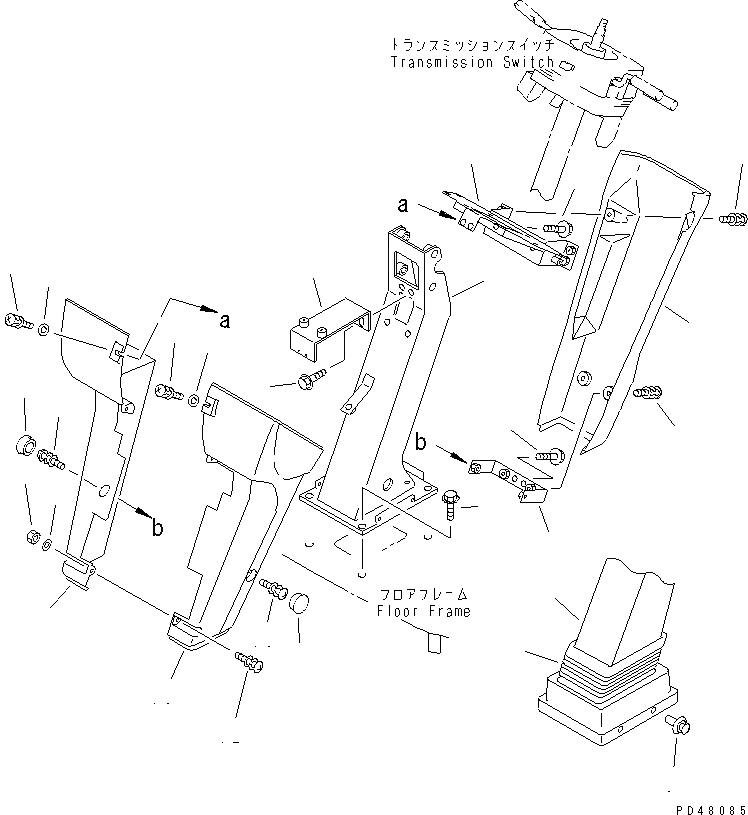 トランスミッションスイッチ
Transmission Switch

a

a

b

b

フロアフレーム
Floor Frame

PD48085