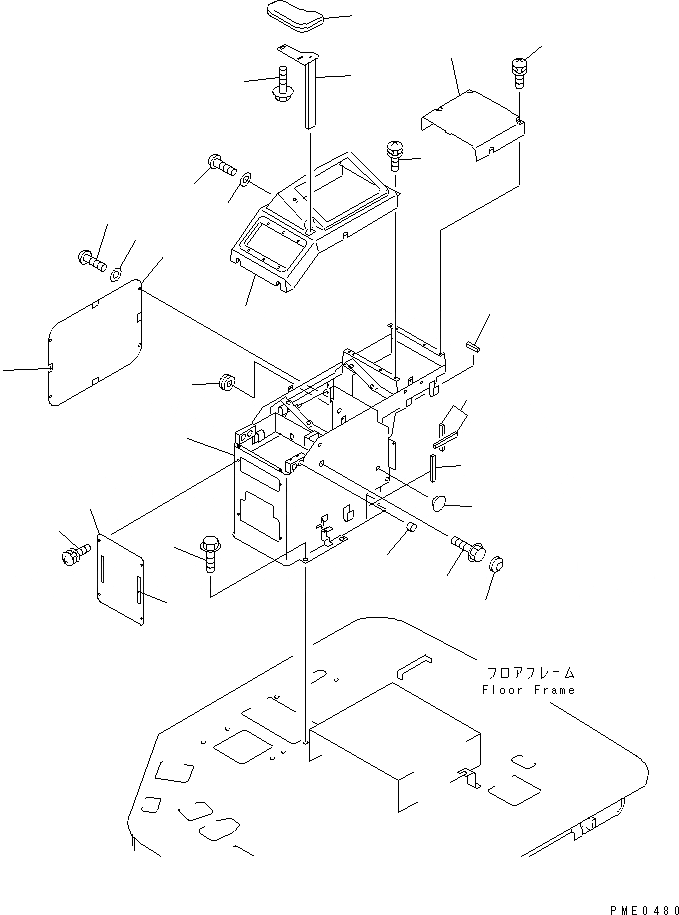 フロアフレーム
Floor Frame

PME0480