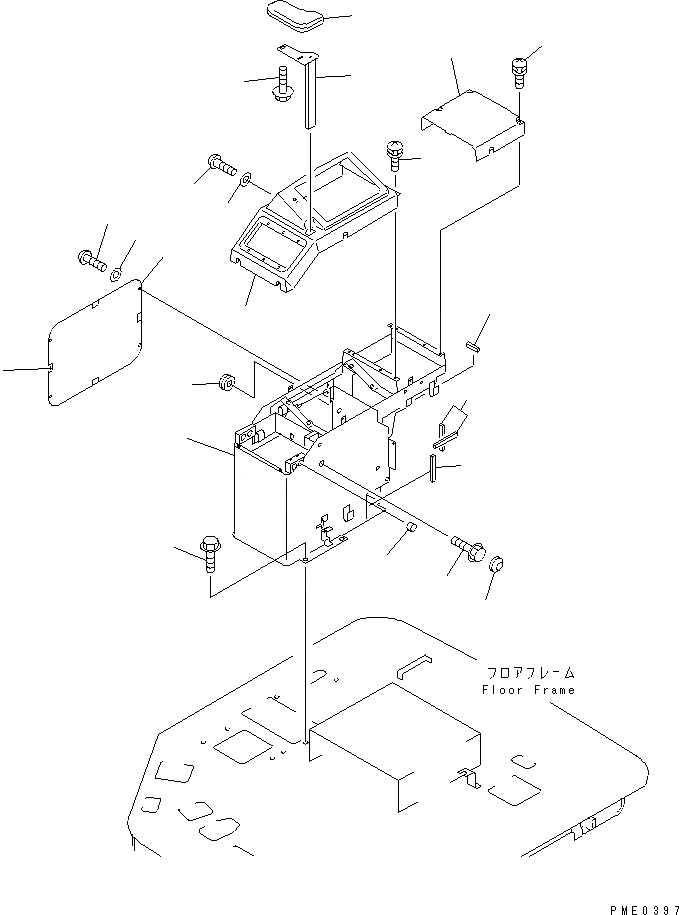 フロアフレーム
Floor Frame

PME0397