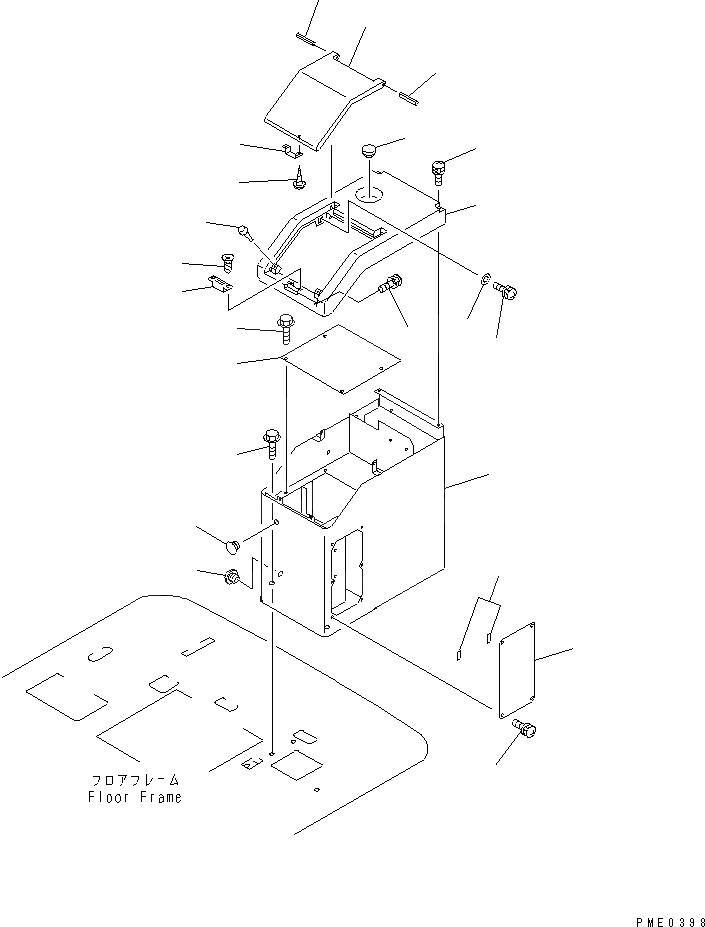 フロアフレーム
Floor Frame

PME0398