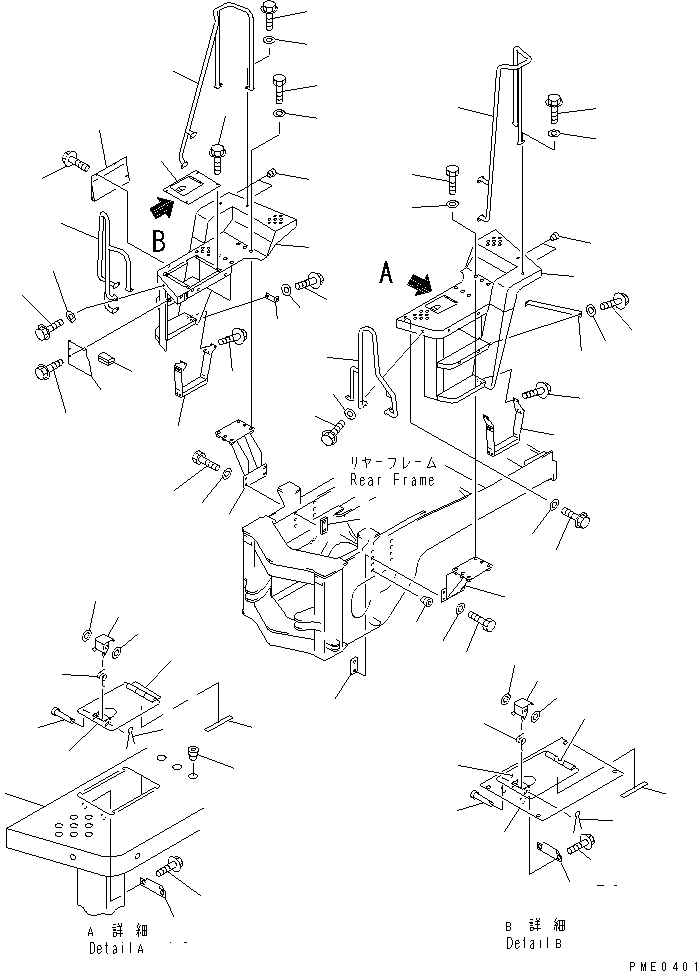 B

A

リヤーフレーム
Rear Frame

A 詳細
Detail A

B 詳細
Detail B

PME0401