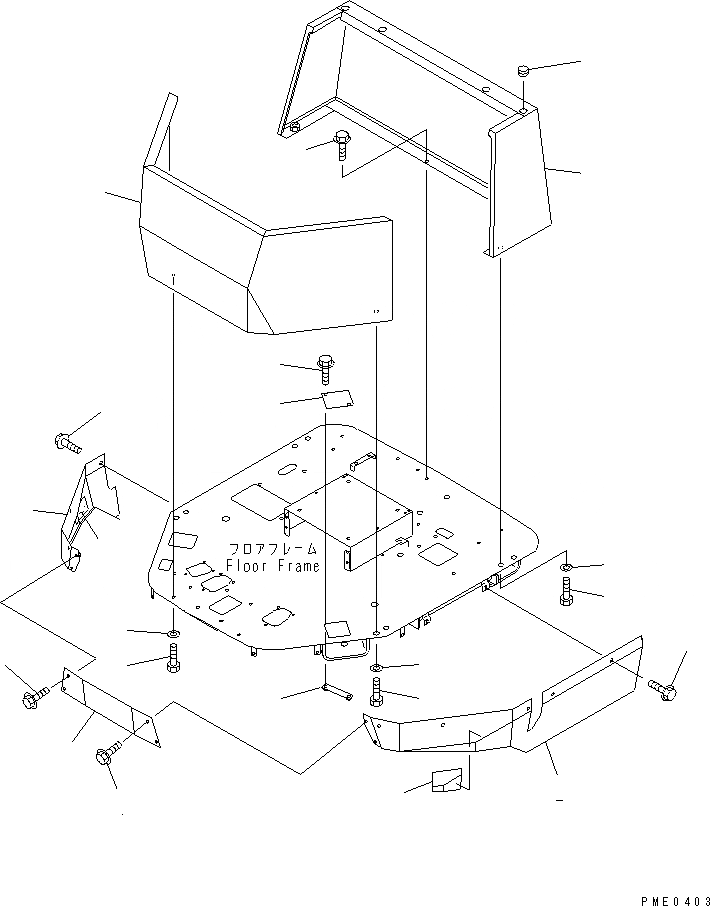 フロアフレーム
Floor Frame

PME0403