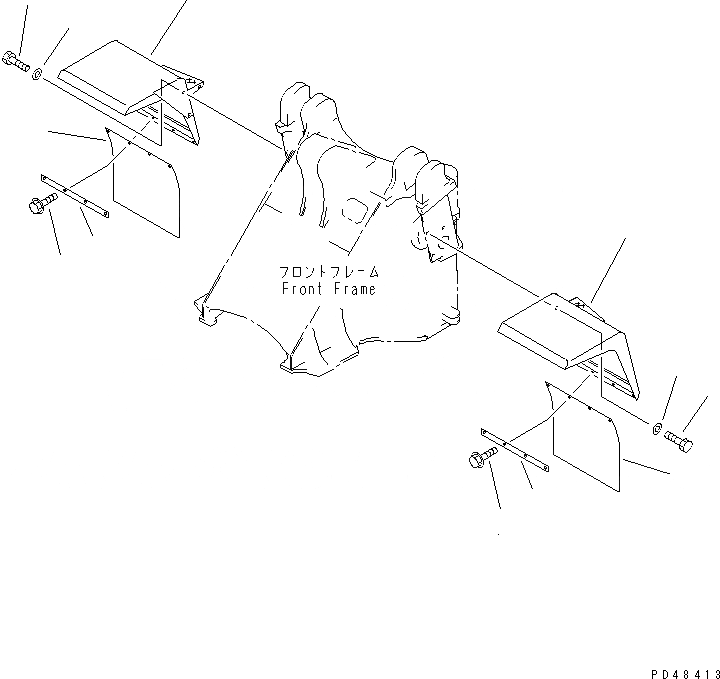 フロントフレーム
Front Frame

PD48413