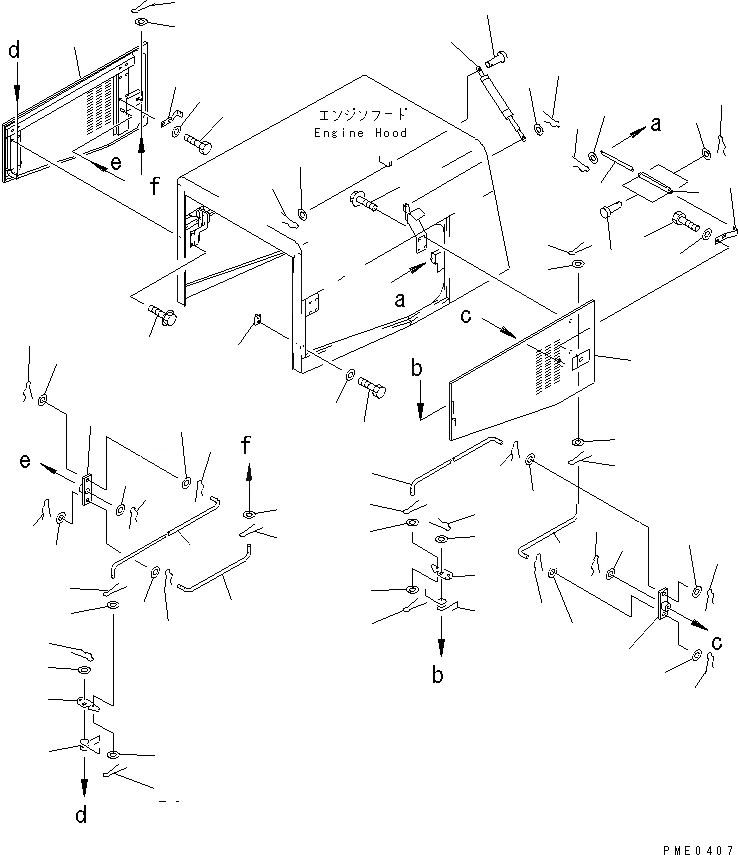 d
e
f
エンジンフード
Engine Hood
a
a
c
b
e
f
b
c
d
PME0407