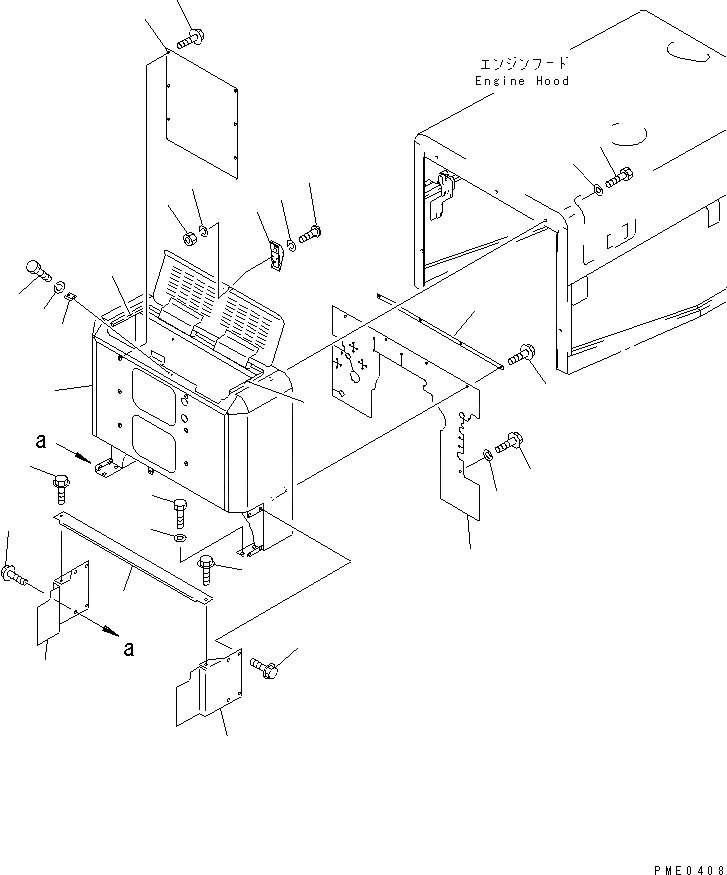 エンジンフード
Engine Hood

a

a

PME0408