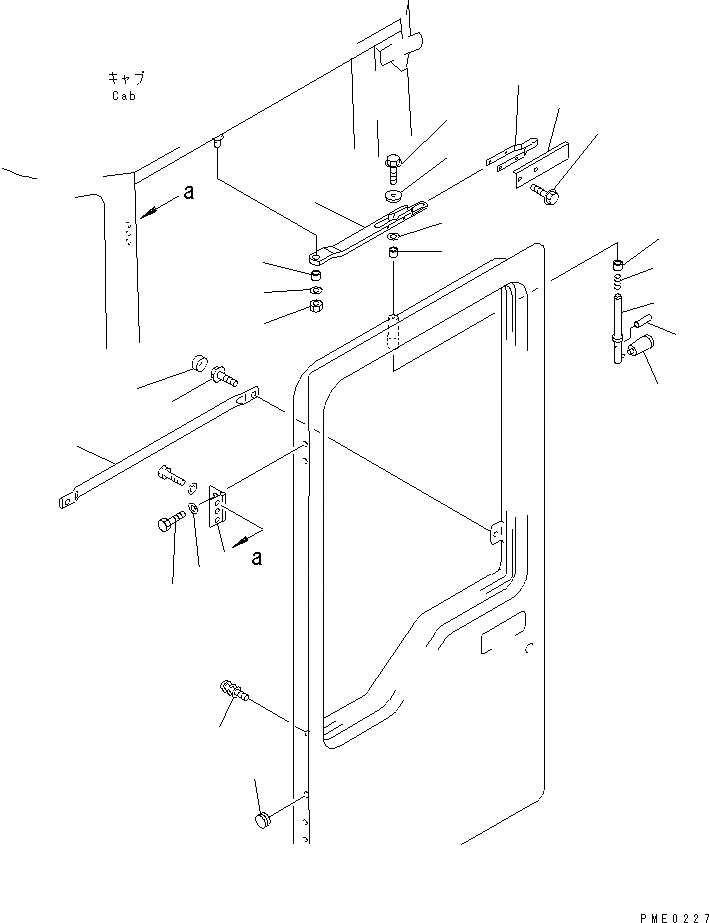 キャブ
Cab

a

a

PME0227