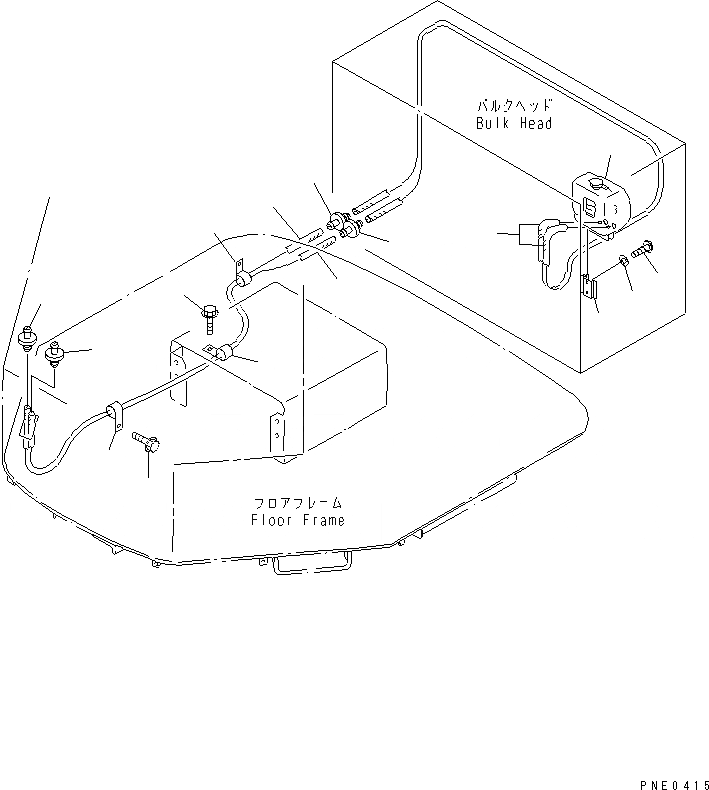 バルクヘッド
Bulk Head

フロアフレーム
Floor Frame

PNE0415