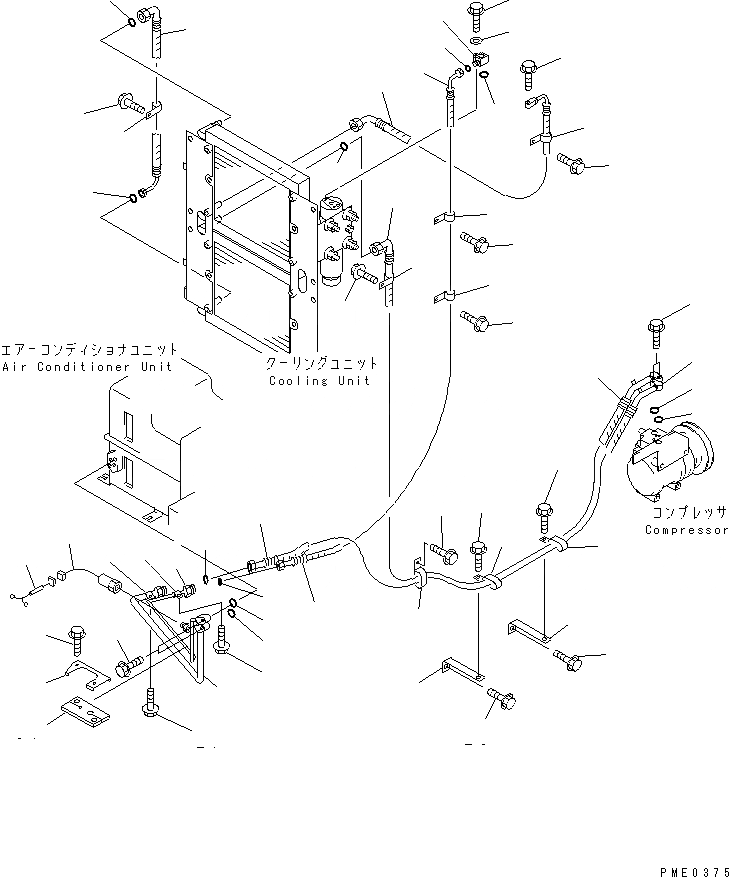 エアーコンディショナユニット
Air Conditioner Unit

クーリングユニット
Cooling Unit

コンプレッサ
Compressor

PME0375