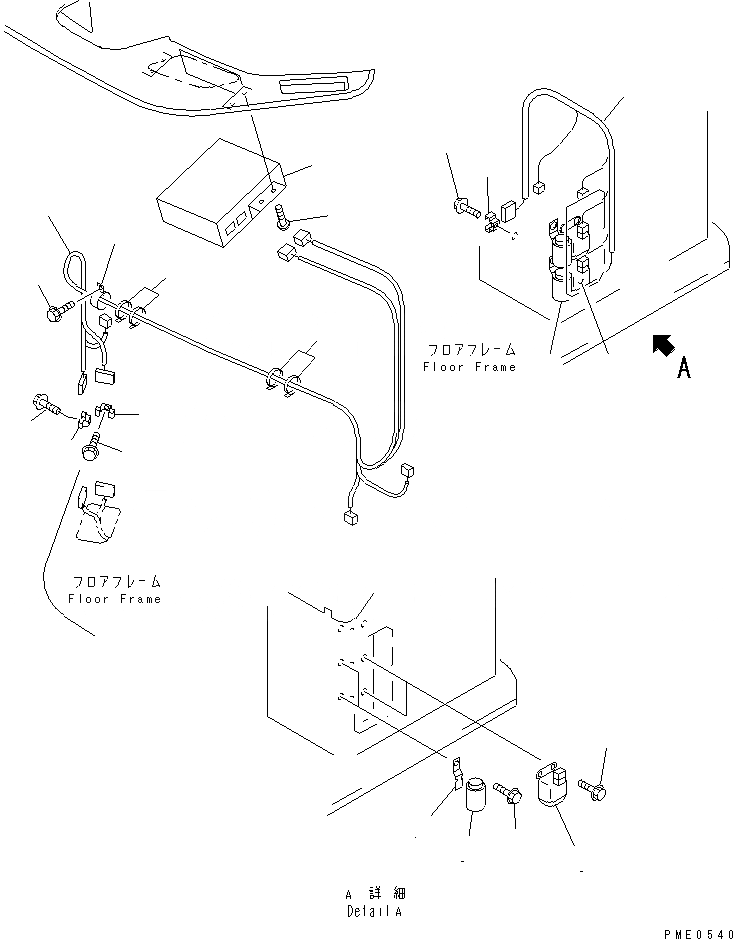 フロアフレーム
Floor Frame

A

フロアフレーム
Floor Frame

A 詳細
Detail A

PME0540