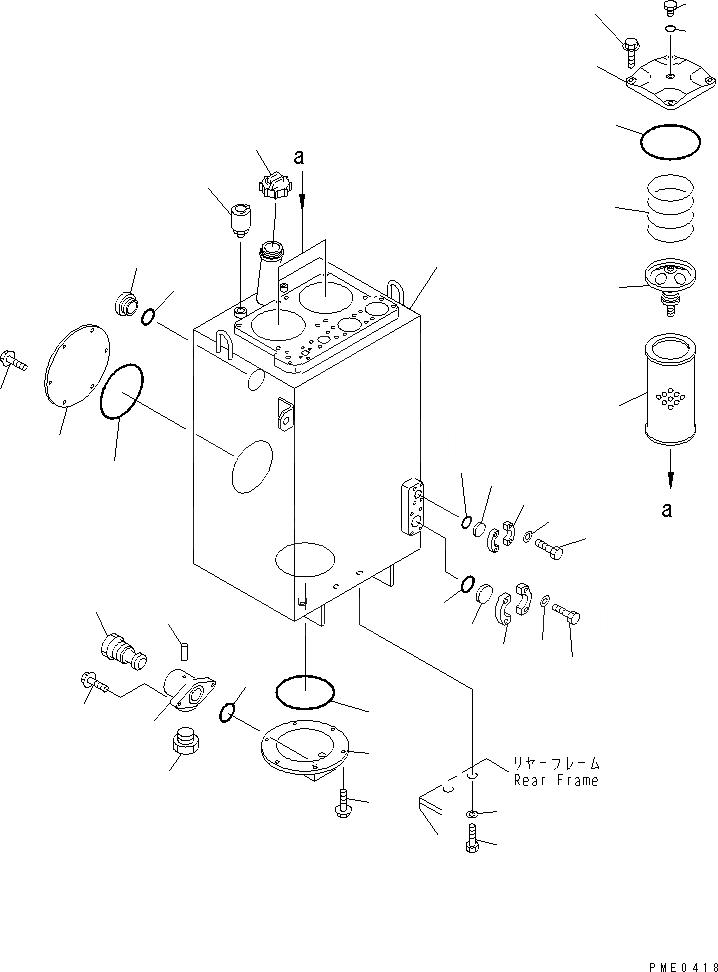 a

a

リヤーフレーム
Rear Frame

PME0418