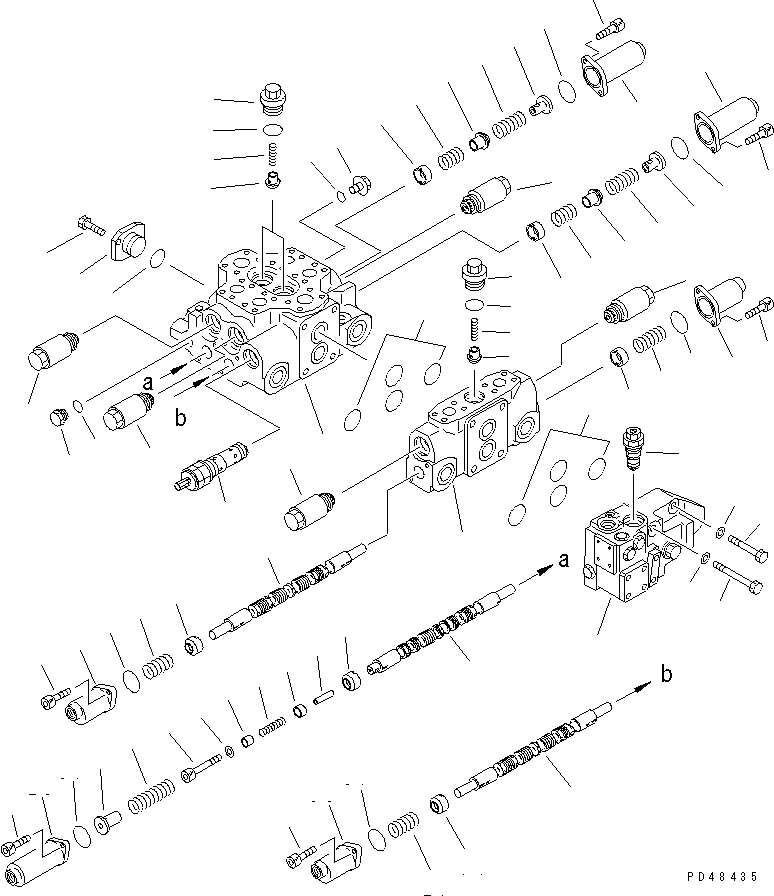 a
b
a
b
PD48435