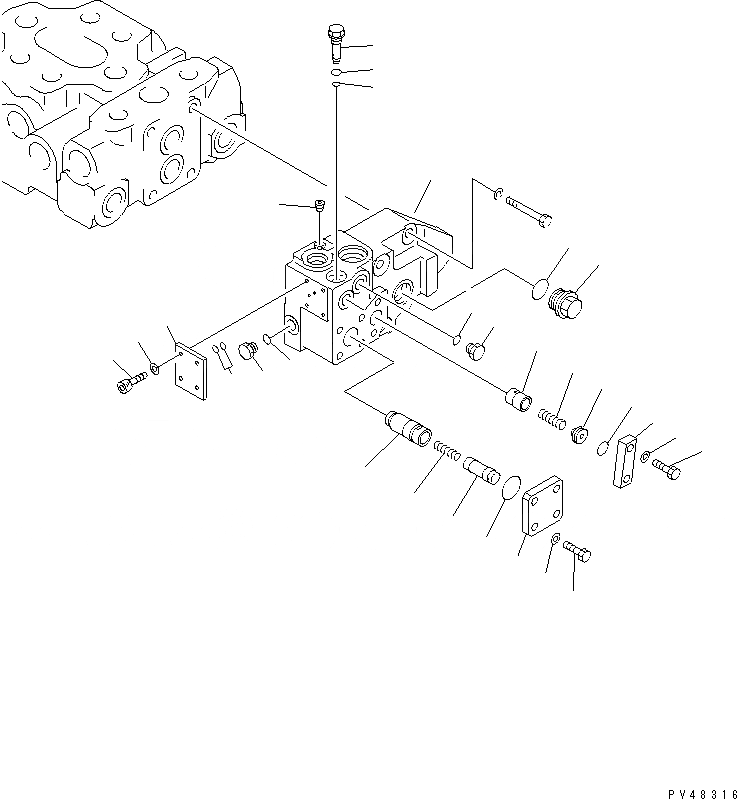 PV48316