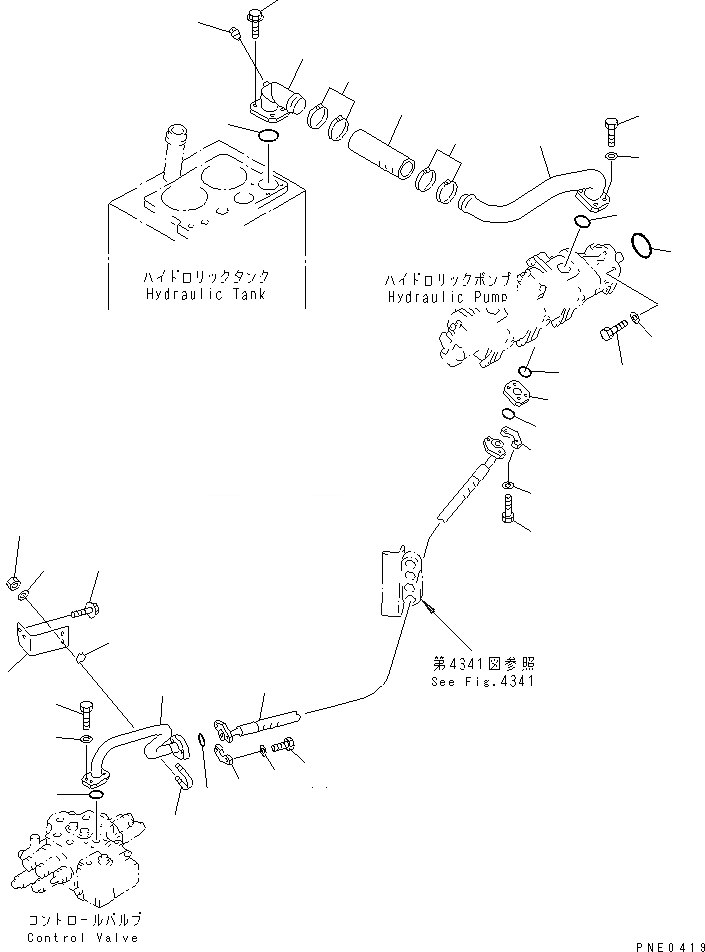 ハイドロリックタンク
Hydraulic Tank

ハイドロリックポンプ
Hydraulic Pump

第4341図参照
See Fig.4341

コントロールバルブ
Control Valve

PNE0419