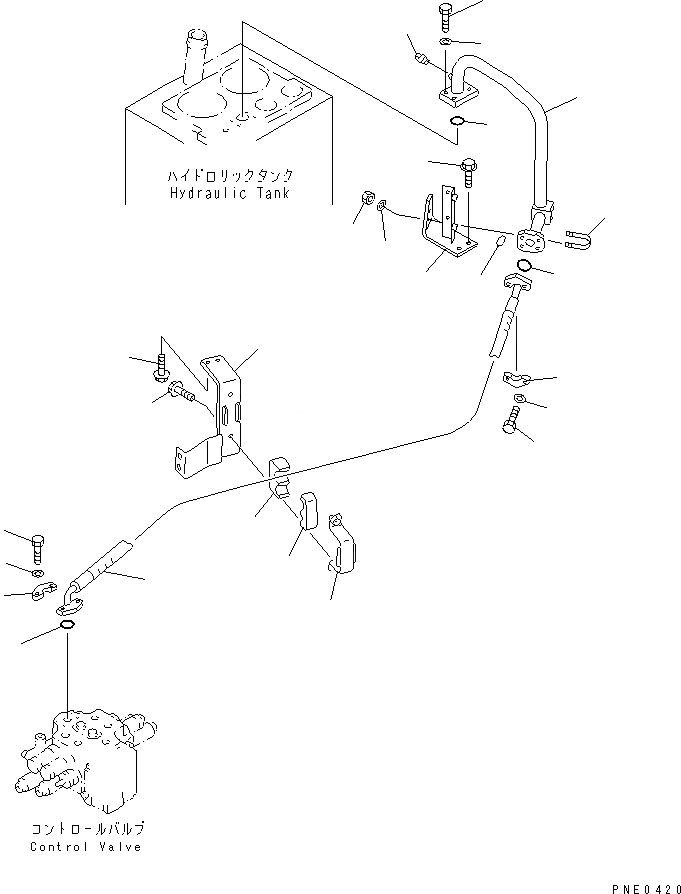 ハイドロリックタンク
Hydraulic Tank

コントロールバルブ
Control Valve

PNE0420