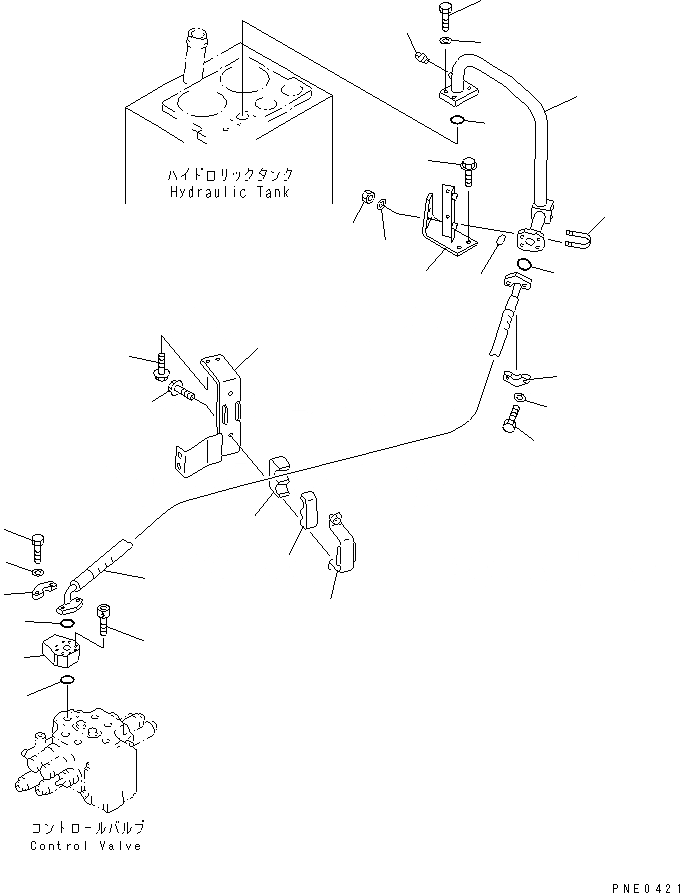 ハイドロリックタンク
Hydraulic Tank

コントロールバルブ
Control Valve

PNE0421