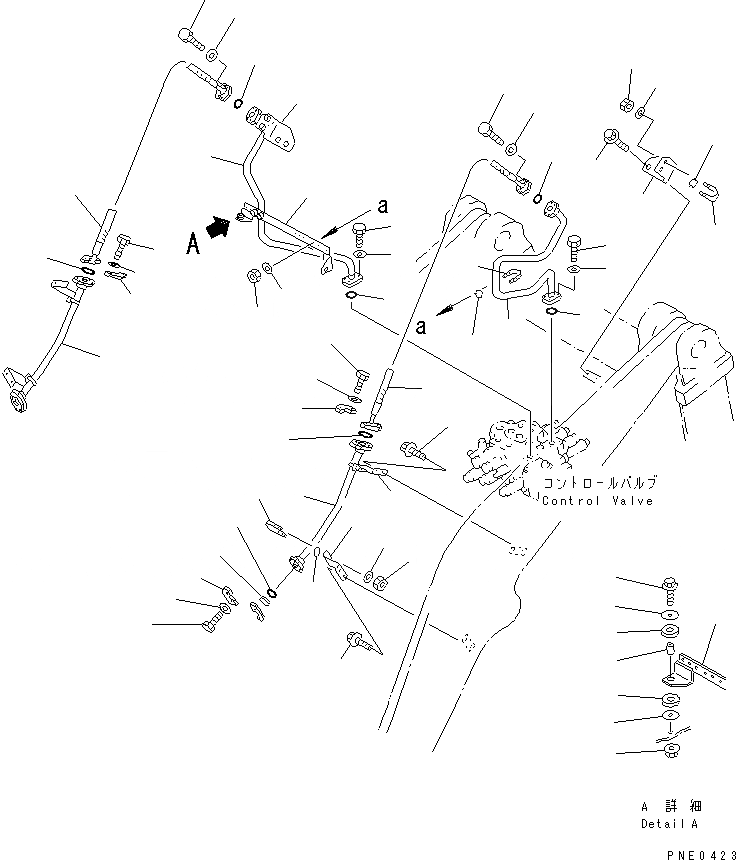 A
a
a
コントロールバルブ
Control Valve
A 詳細
Detail A
PNE0423