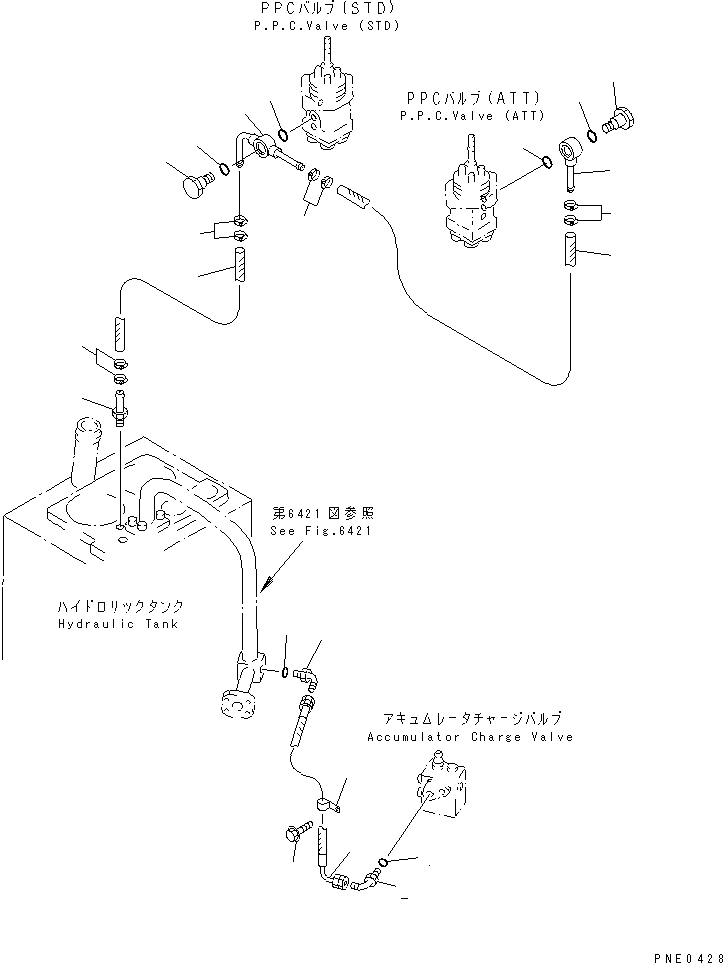 PPCバルブ(STD)
P.P.C.Valve (STD)

PPCバルブ(ATT)
P.P.C.Valve (ATT)

第6421図参照
See Fig.6421

ハイドロリックタンク
Hydraulic Tank

アキュムレータチャージバルブ
Accumulator Charge Valve

PNE0428