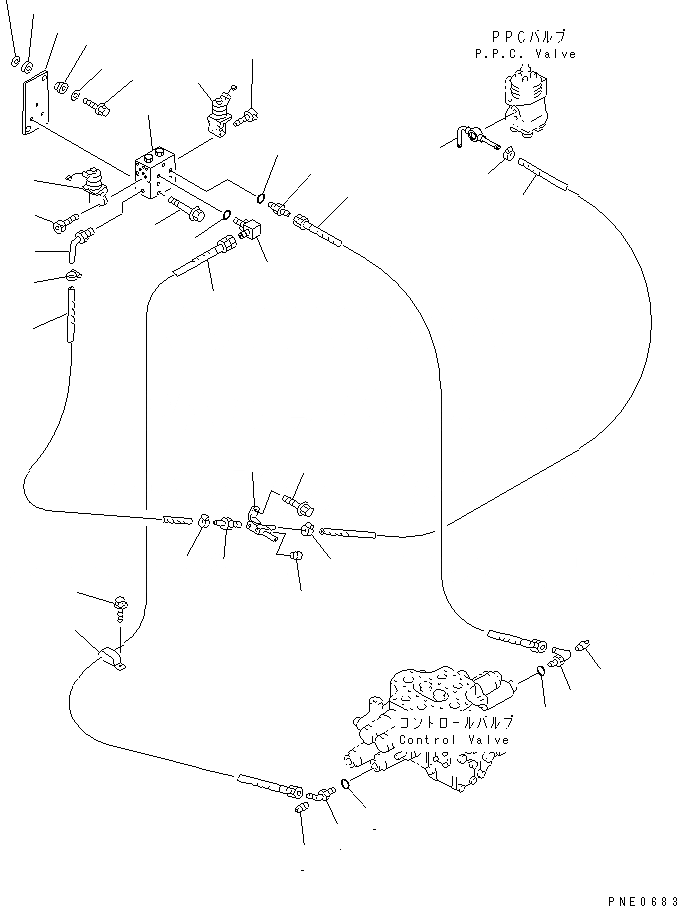 PPCバルブ
P.P.C. Valve

コントロールバルブ
Control Valve

PNE0683