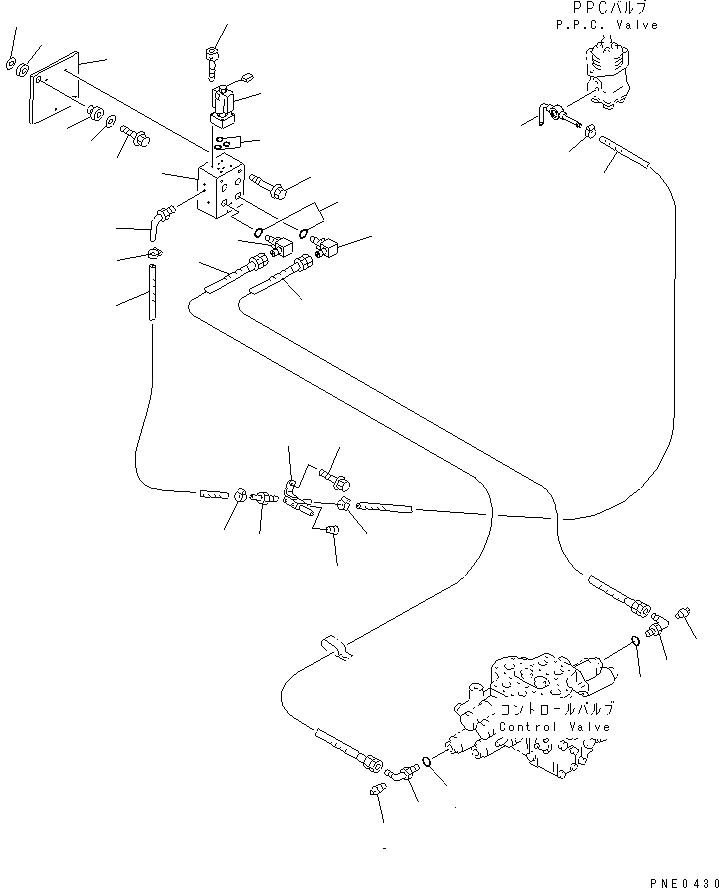 PPCバルブ
P.P.C. Valve

コントロールバルブ
Control Valve

PNE0430