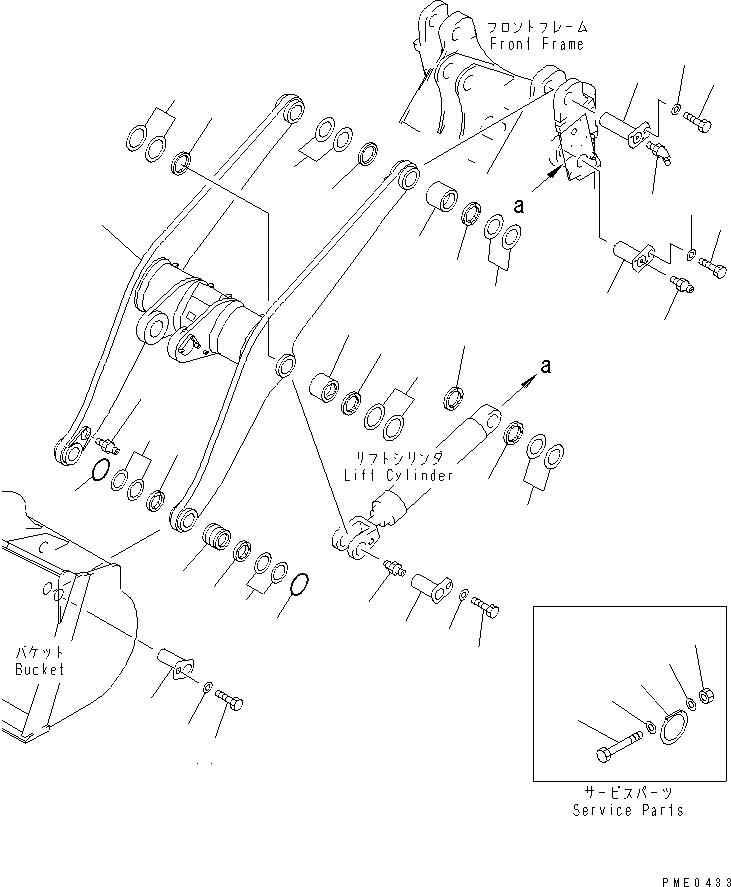 フロントフレーム
Front Frame

a

a

リフトシリンダ
Lift Cylinder

バケット
Bucket

サービスパーツ
Service Parts

PME0433