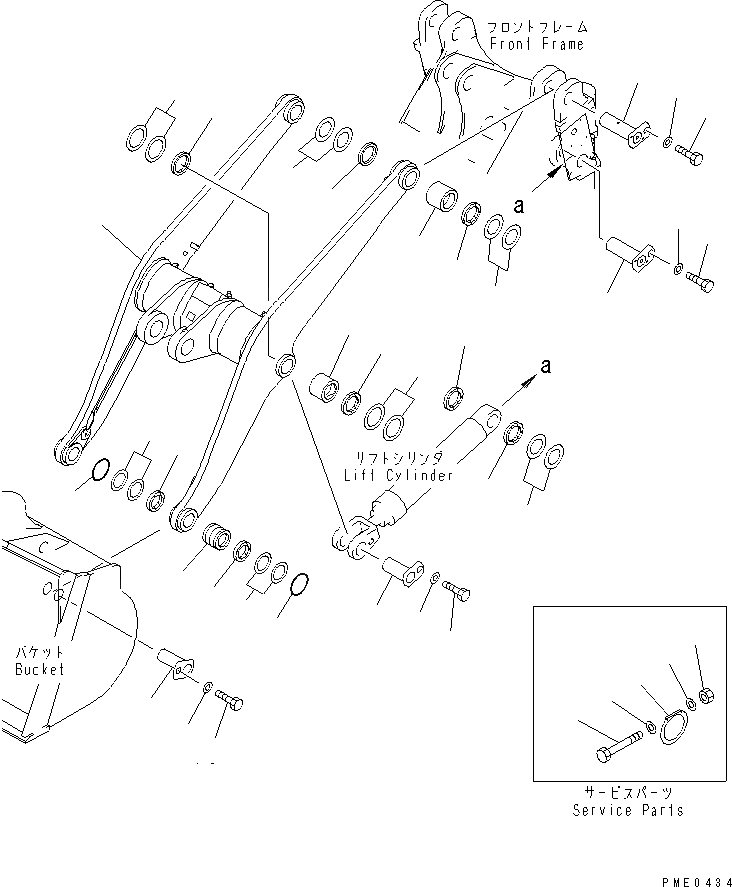 フロントフレーム
Front Frame

a

a

リフトシリンダ
Lift Cylinder

バケット
Bucket

サービスパーツ
Service Parts

PME0434