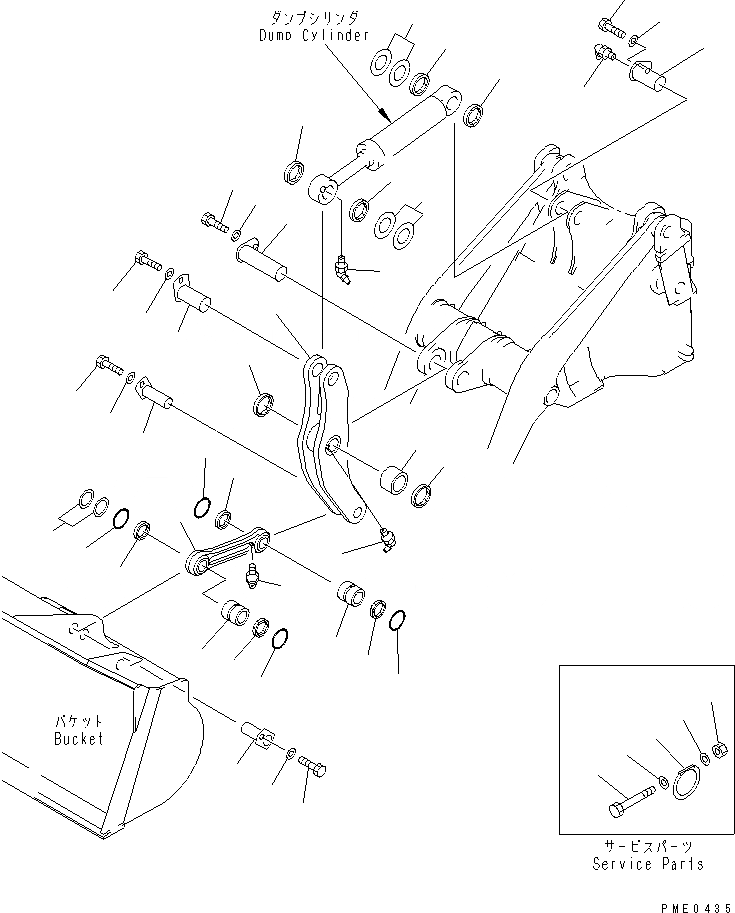 ダンプシリンダ
Dump Cylinder

バケット
Bucket

サービスパーツ
Service Parts

PME0435