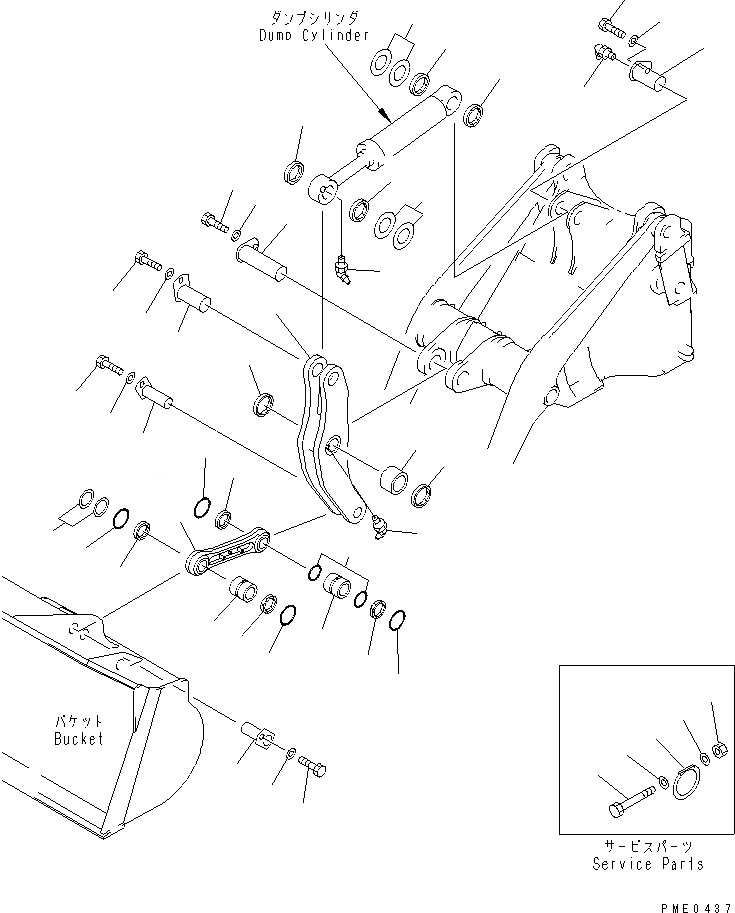 ダンプシリンダ
Dump Cylinder

バケット
Bucket

サービスパーツ
Service Parts

PME0437