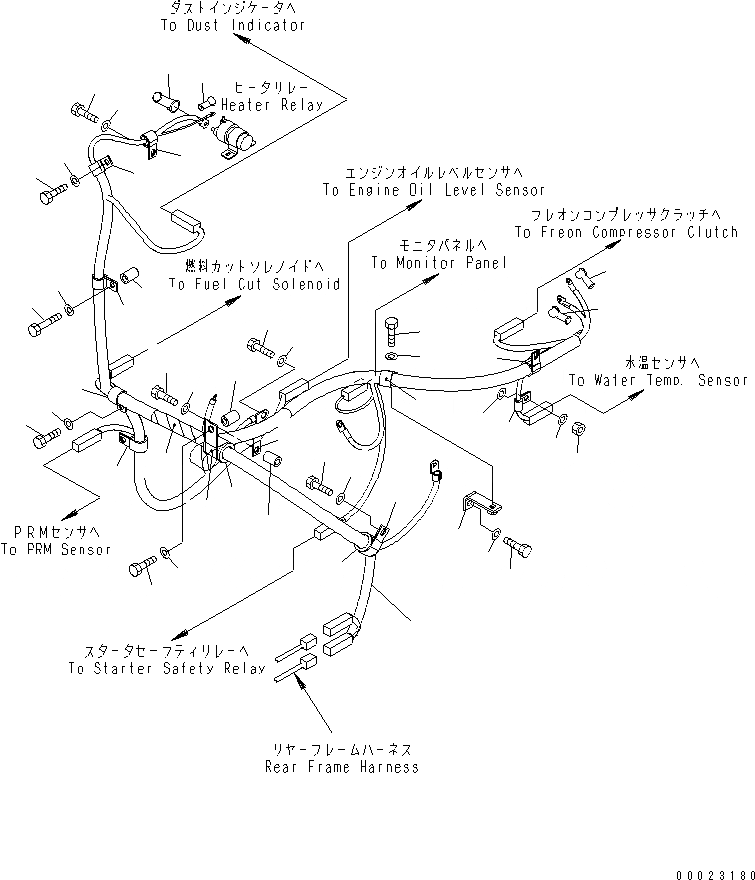 ダストインジケータへ
To Dust Indicator

ヒータリレー
Heater Relay

エンジンオイルレベルセンサへ
To Engine Oil Level Sensor

フレオンコンプレッサクラッチへ
To Freon Compressor Clutch

モニタパネルへ
To Monitor Panel

燃料カットソレノイドへ
To Fuel Cut Solenoid

水温センサへ
To Water Temp. Sensor

PRMセンサへ
To PRM Sensor

スタータセーフティリレーへ
To Starter Safety Relay

リヤーフレームハーネス
Rear Frame Harness

00023180