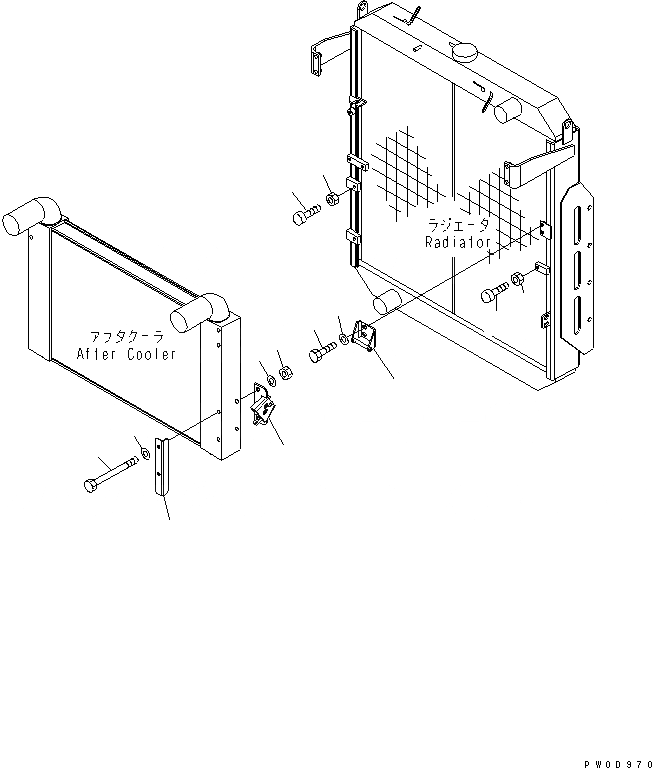 ラジエータ
Radiator

アフタクーラ
After Cooler

PW0D970