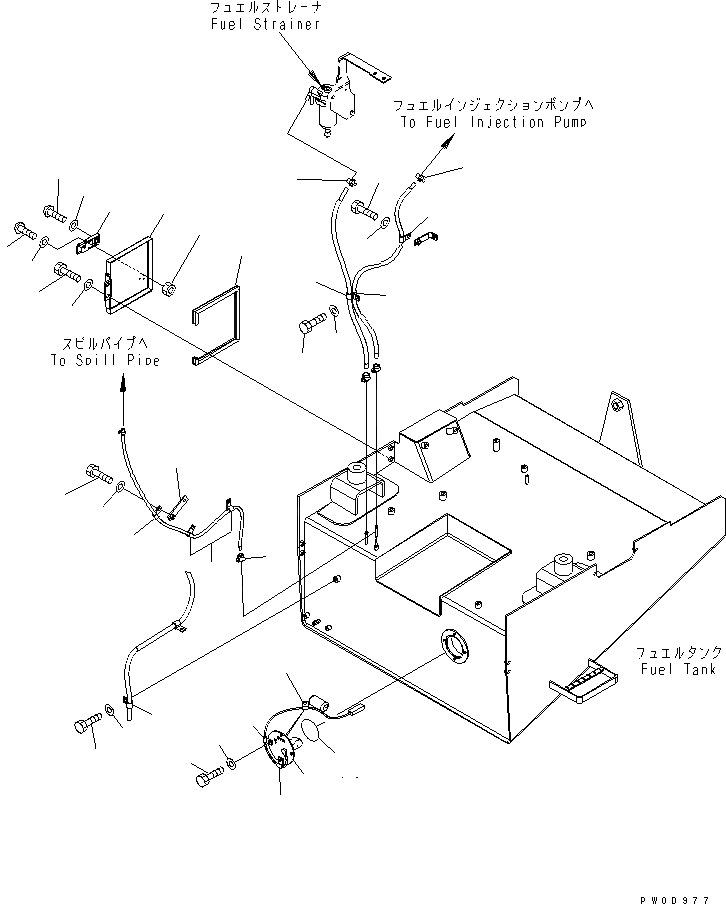 フュエルストレーナ
Fuel Strainer

フュエルインジェクションポンプへ
To Fuel Injection Pump

スピルパイプへ
To Spill Pipe

フュエルタンク
Fuel Tank

PW0D977