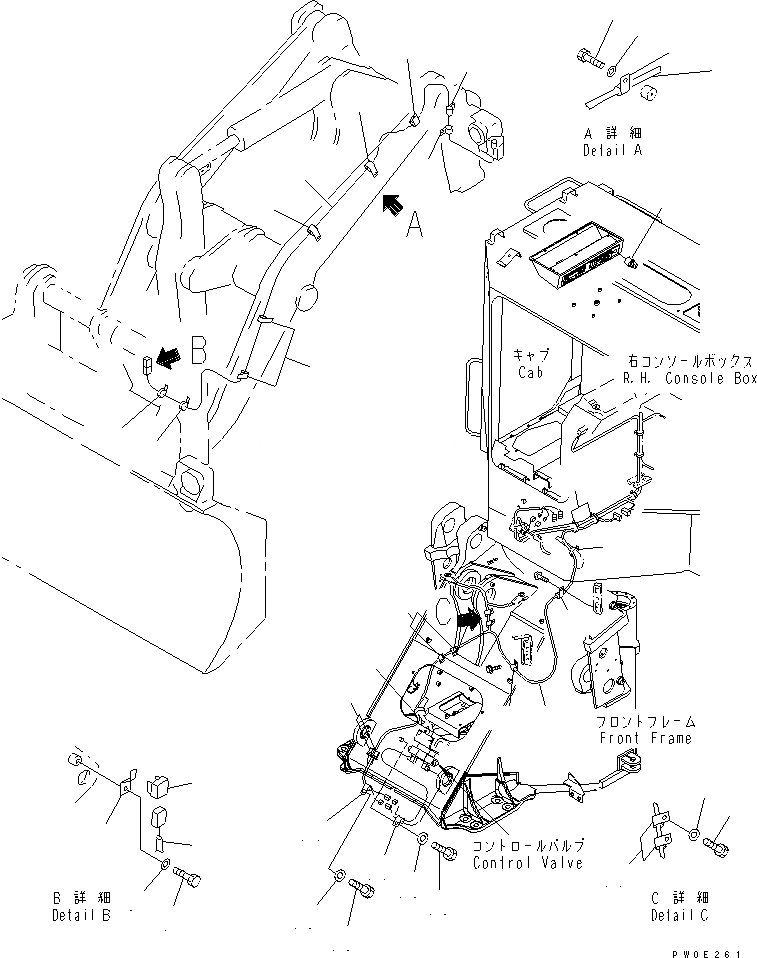 A 詳細
Detail A

A

B

キャブ
Cab

右コンソールボックス
R.H. Console Box

フロントフレーム
Front Frame

コントロールバルブ
Control Valve

B 詳細
Detail B

C 詳細
Detail C

PW0E261