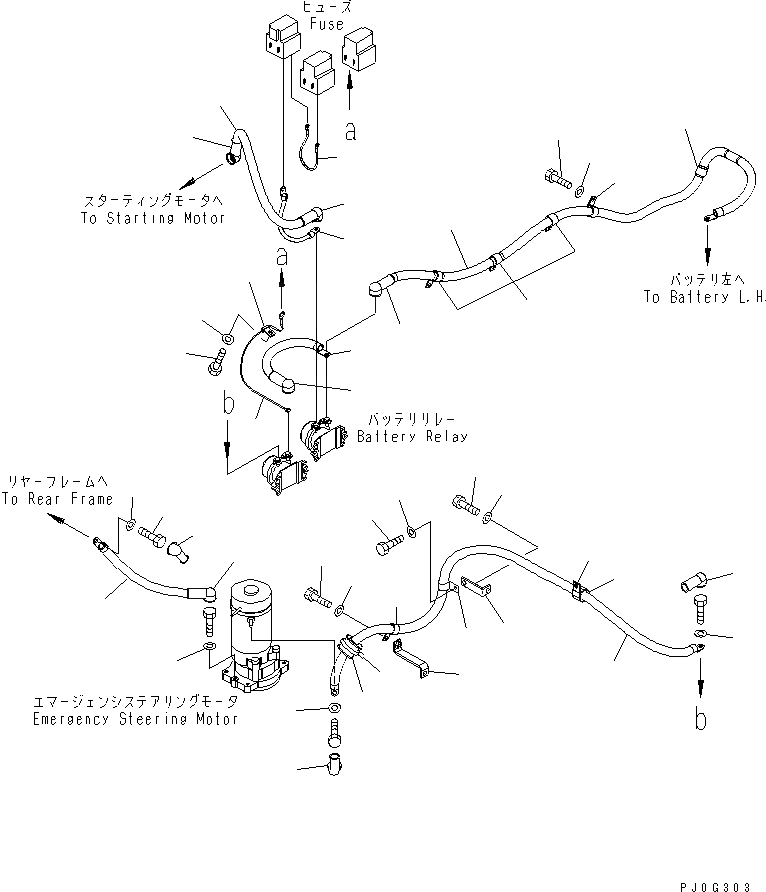 ヒューズ
Fuse

a

スターティングモータへ
To Starting Motor

a

バッテリ左へ
To Battery L.H.

b

バッテリリレー
Battery Relay

リヤーフレームへ
To Rear Frame

エマージェンシステアリングモータ
Emergency Steering Motor

b

PJ0G303