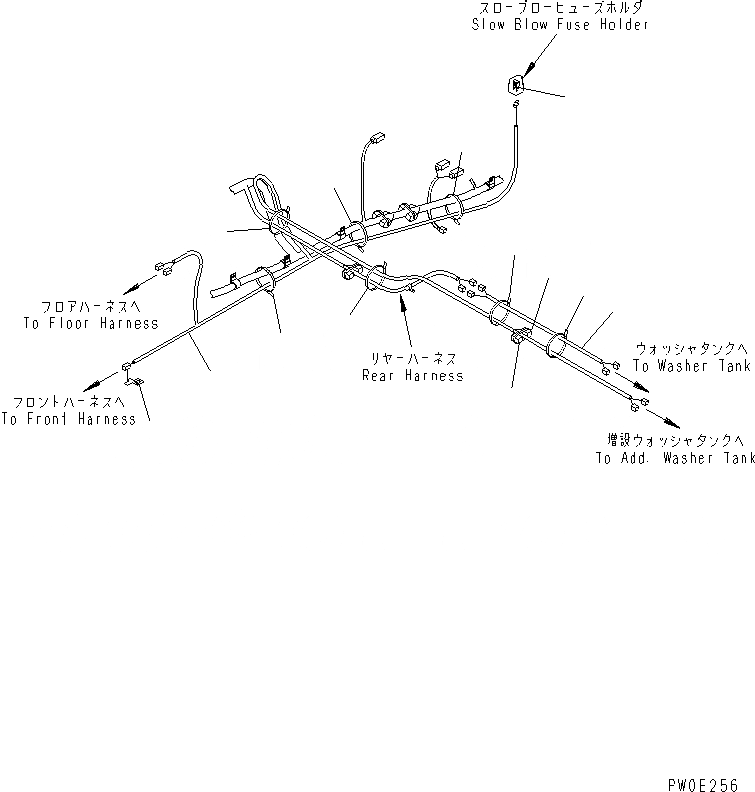 スローブローヒューズホルダ
Slow Blow Fuse Holder

フロアハーネスへ
To Floor Harness

フロントハーネスへ
To Front Harness

リヤーハーネス
Rear Harness

ウォッシャタンクへ
To Washer Tank

増設ウォッシャタンクへ
To Add. Washer Tank

PW0E256