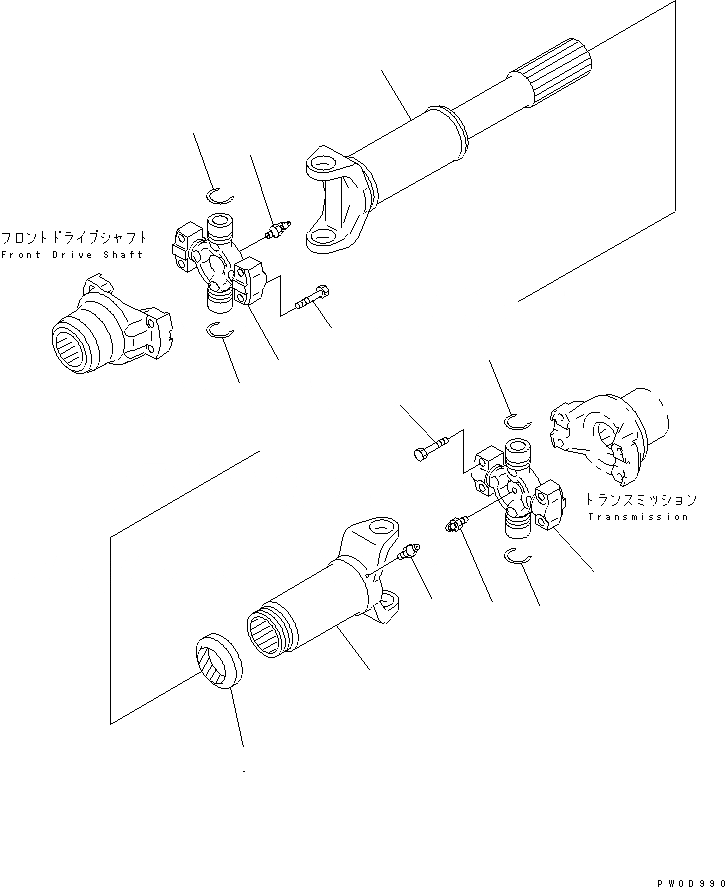 フロントドライブシャフト
Front Drive Shaft

トランスミッション
Transmission

PW0D990