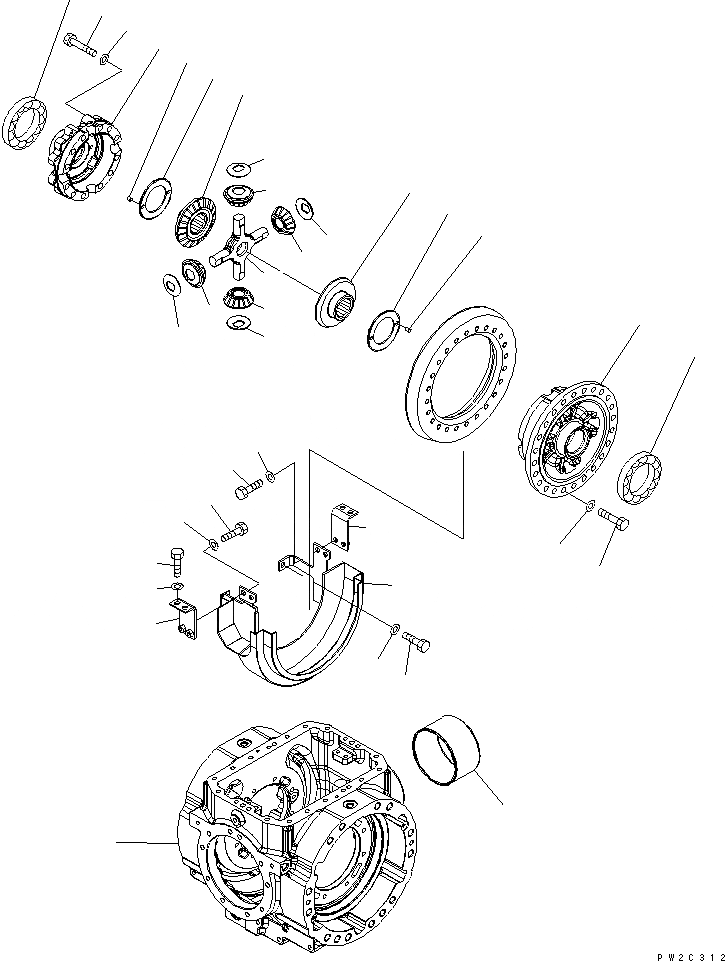 PW2C312