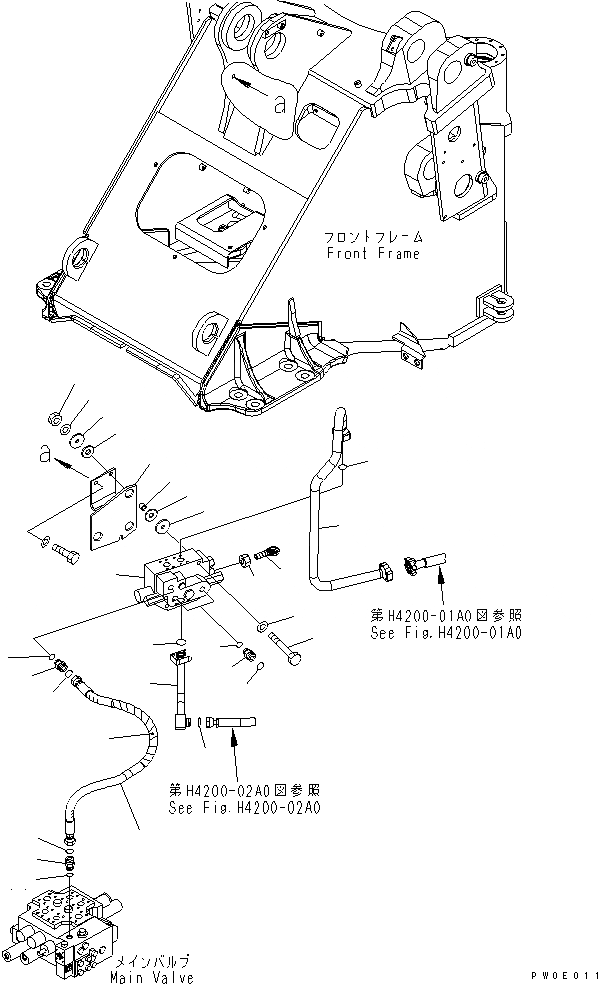 a

フロントフレーム
Front Frame

a

第H4200-01A0図参照
See Fig.H4200-01A0

第H4200-02A0図参照
See Fig.H4200-02A0

メインバルブ
Main Valve

PW0E011