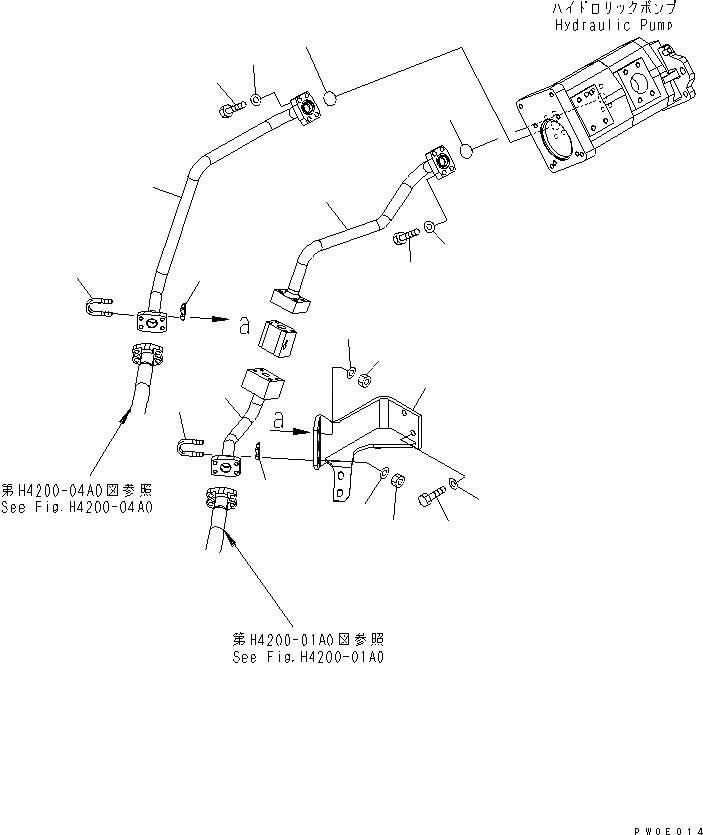 ハイドロリックポンプ
Hydraulic Pump

a

a

第H4200-04A0図参照
See Fig.H4200-04A0

第H4200-01A0図参照
See Fig.H4200-01A0

PW0E014