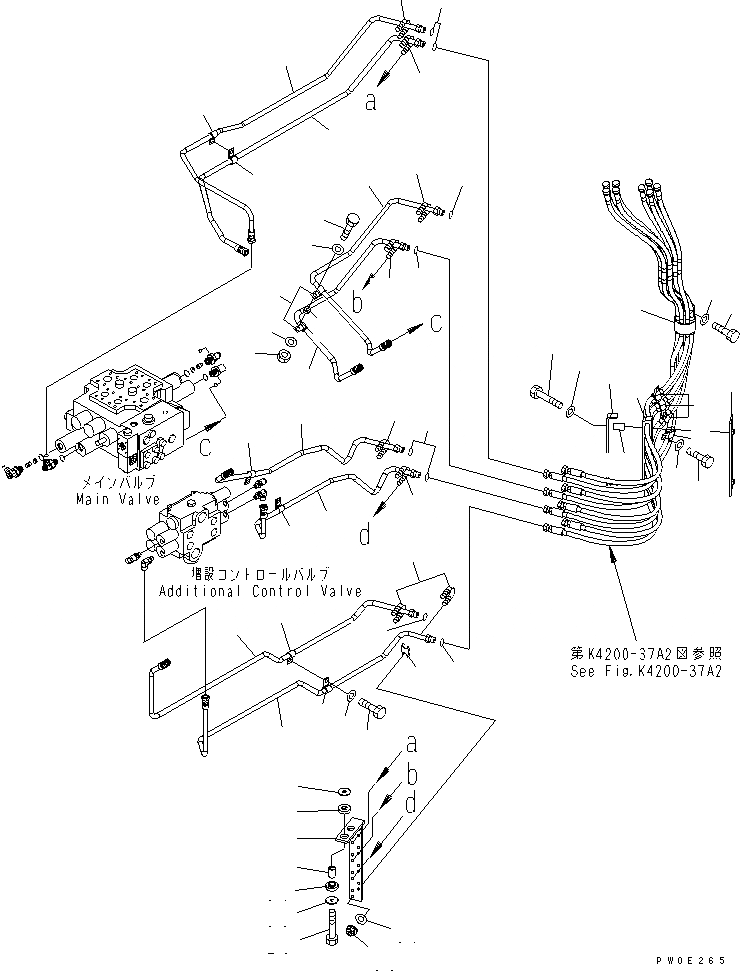 a

b

c

c

メインバルブ
Main Valve

d

増設コントロールバルブ
Additional Control Valve

第K4200-37A2図参照
See Fig.K4200-37A2

a

b

d

PW0E265