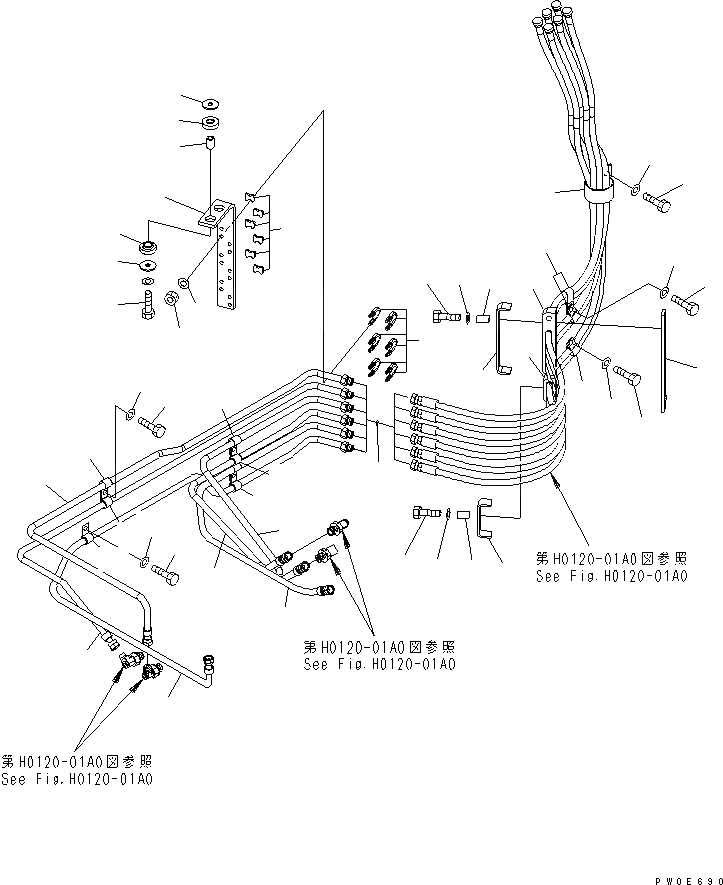 第H0120-01A0図参照
See Fig.H0120-01A0

第H0120-01A0図参照
See Fig.H0120-01A0

第H0120-01A0図参照
See Fig.H0120-01A0

PW0E690