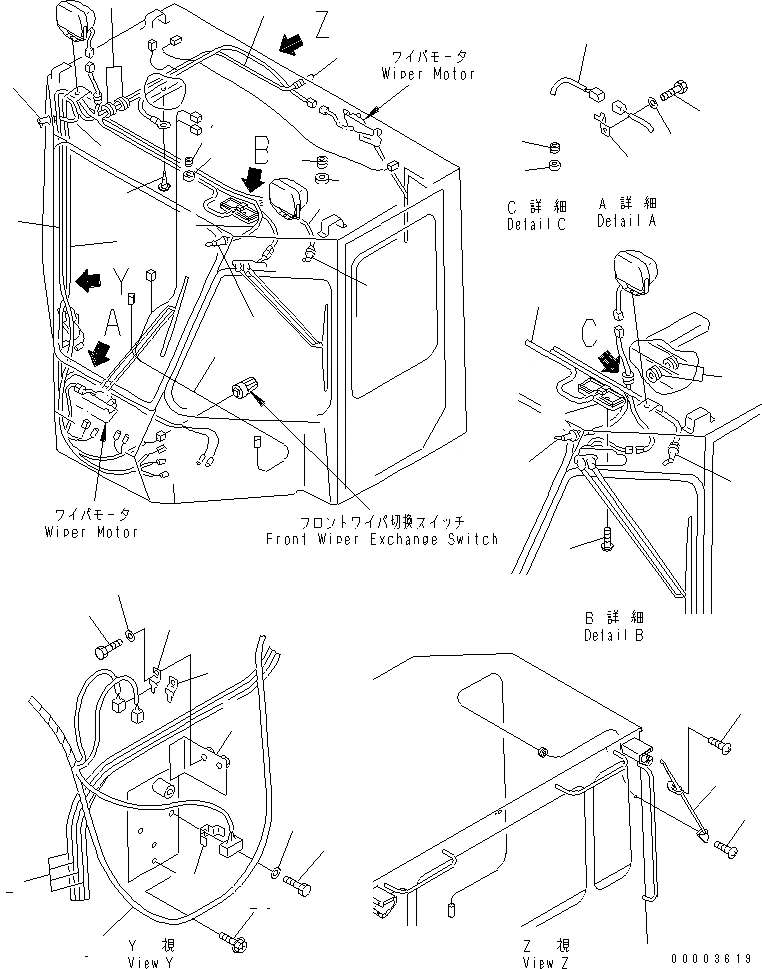 Z

ワイパモータ
Wiper Motor

B

Y

A

ワイパモータ
Wiper Motor

フロントワイパ切換スイッチ
Front Wiper Exchange Switch

C 詳細
Detail C

A 詳細
Detail A

C

B 詳細
Detail B

Y 視
View Y

Z 視
View Z

00003619