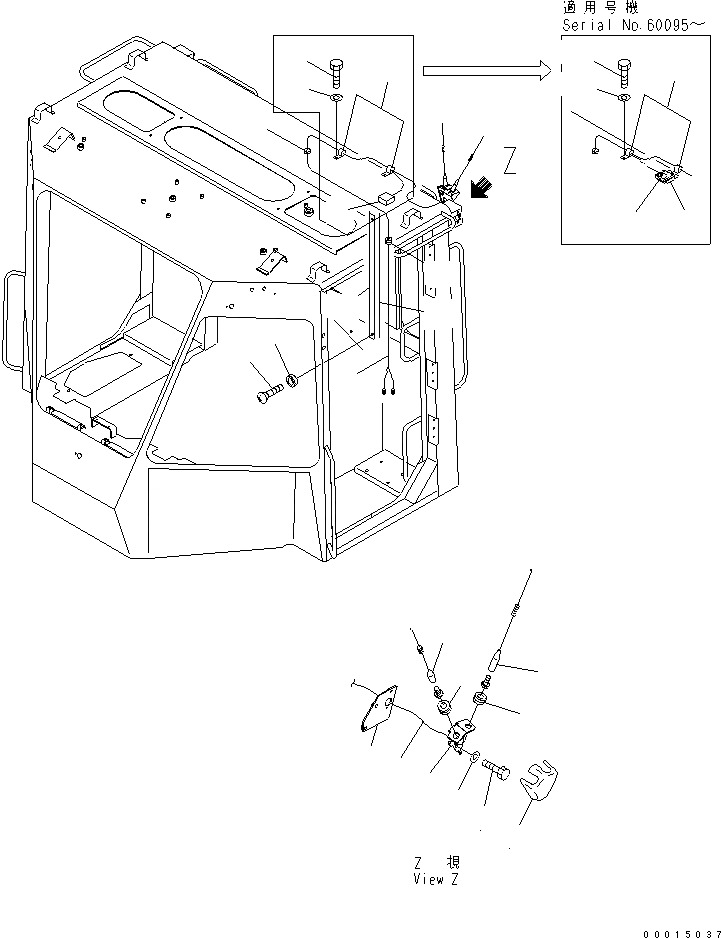 適用号機
Serial No.60095～

Z

Z 視
View Z

00015037