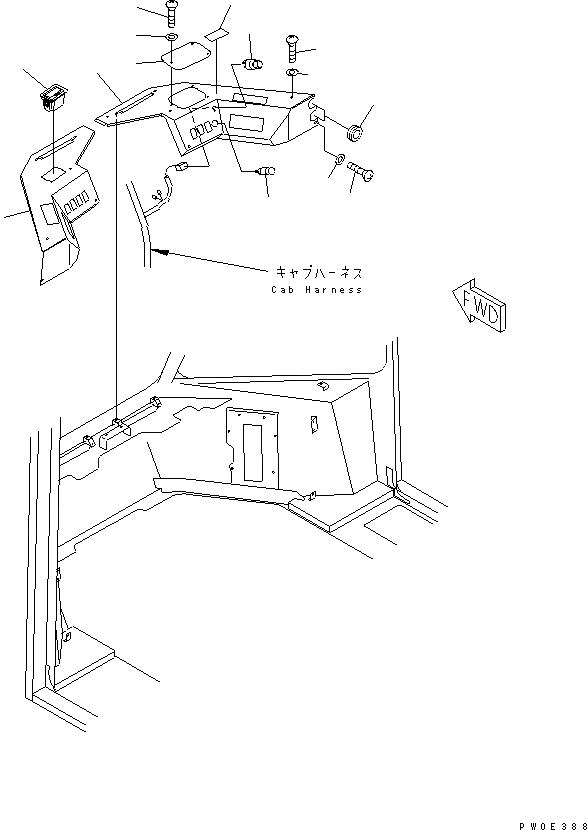 キャブハーネス
Cab Harness

FWD

PW0E388